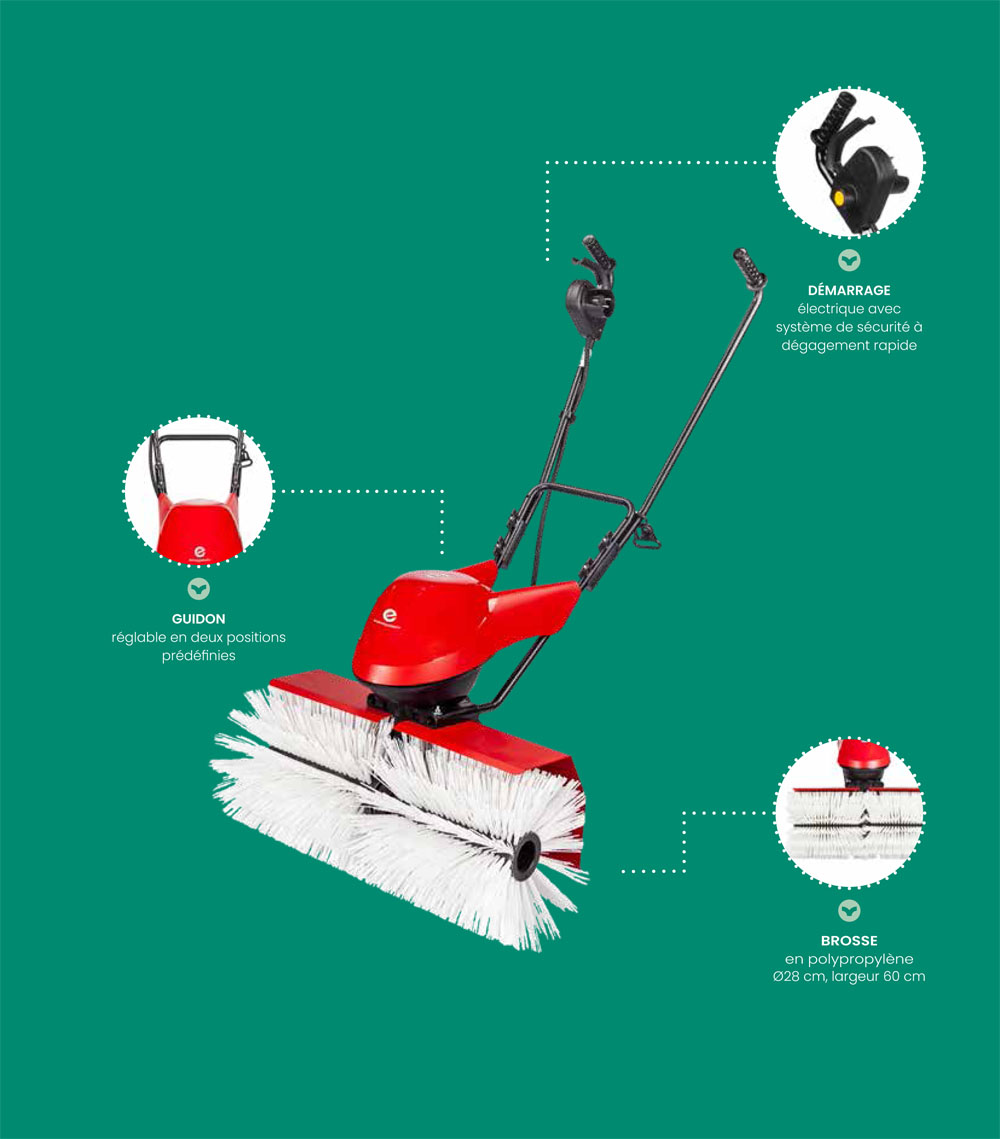 DÉMARRAGE
électrique avec système de sécurité à dégagement rapide

GUIDON
réglable en deux positions prédéfinies

BROSSE
en polypropylène Ø28 cm, largeur 60 cm