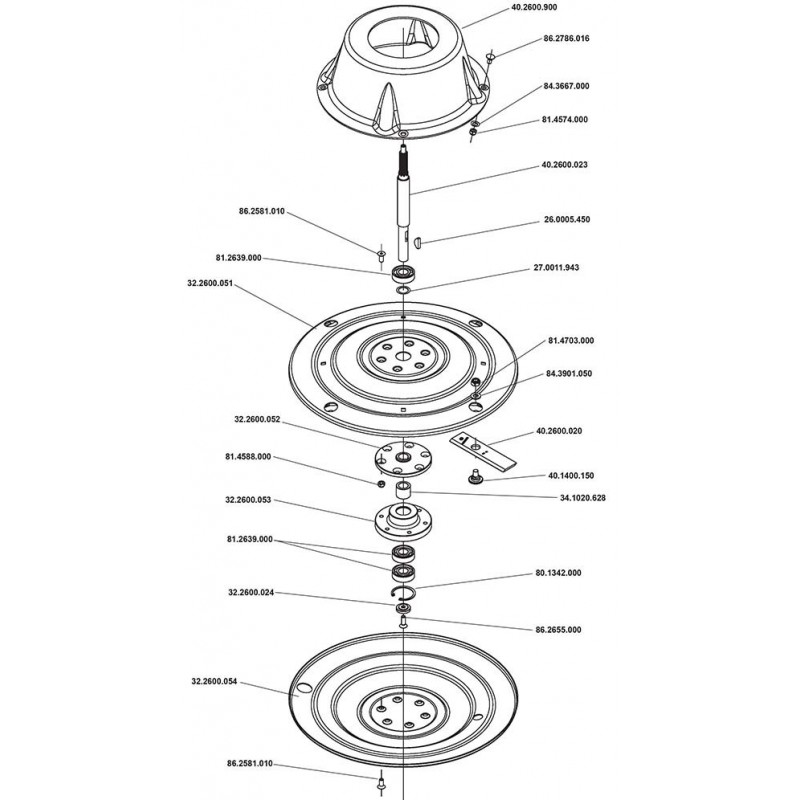 40.2600.900
86.2786.016
84.3667.000
81.4574.000
40.2600.023
86.2581.010
26.0005.450
81.2639.000
27.0011.943
32.2600.051
81.4703.000
84.3901.050
32.2600.052
40.2600.020
81.4588.000
40.1400.150
34.1020.628
32.2600.053
81.2639.000
80.1342.000
32.2600.024
86.2655.000
32.2600.054
86.2581.010